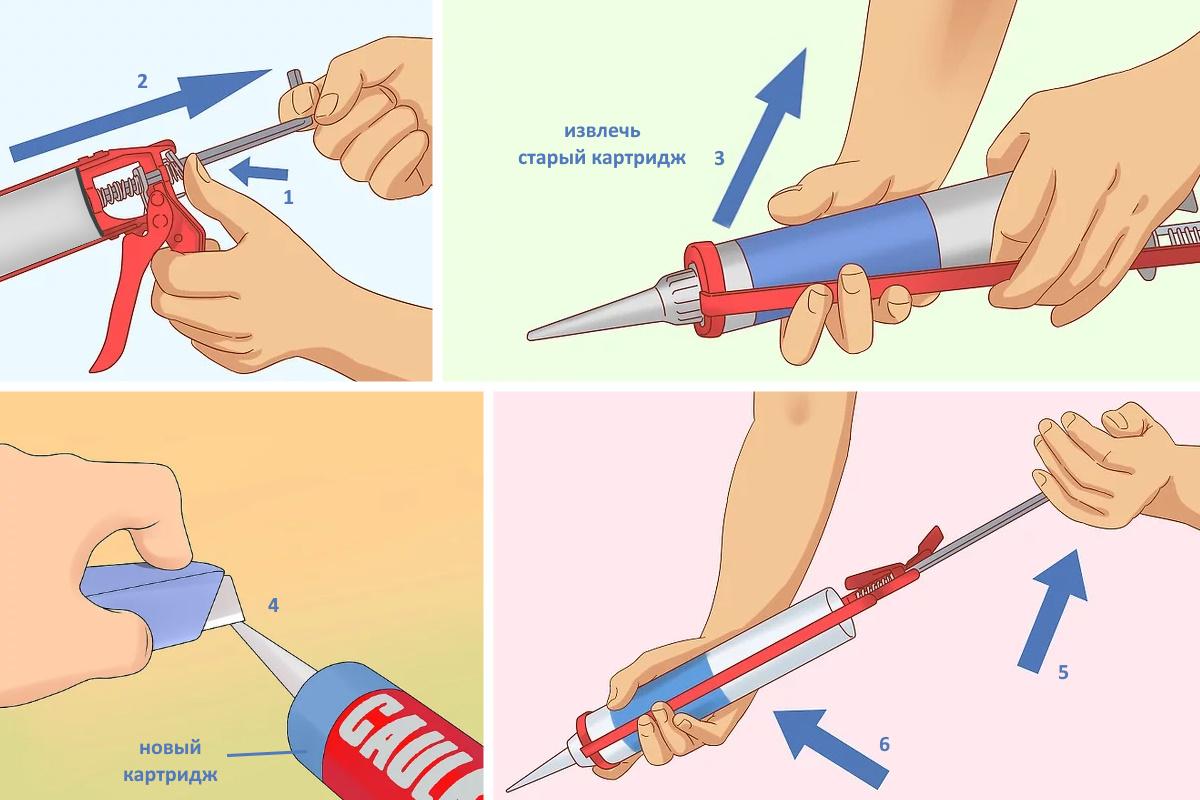 2

1

извлечь старый картридж

3

4

новый картридж

CAUL

5

6